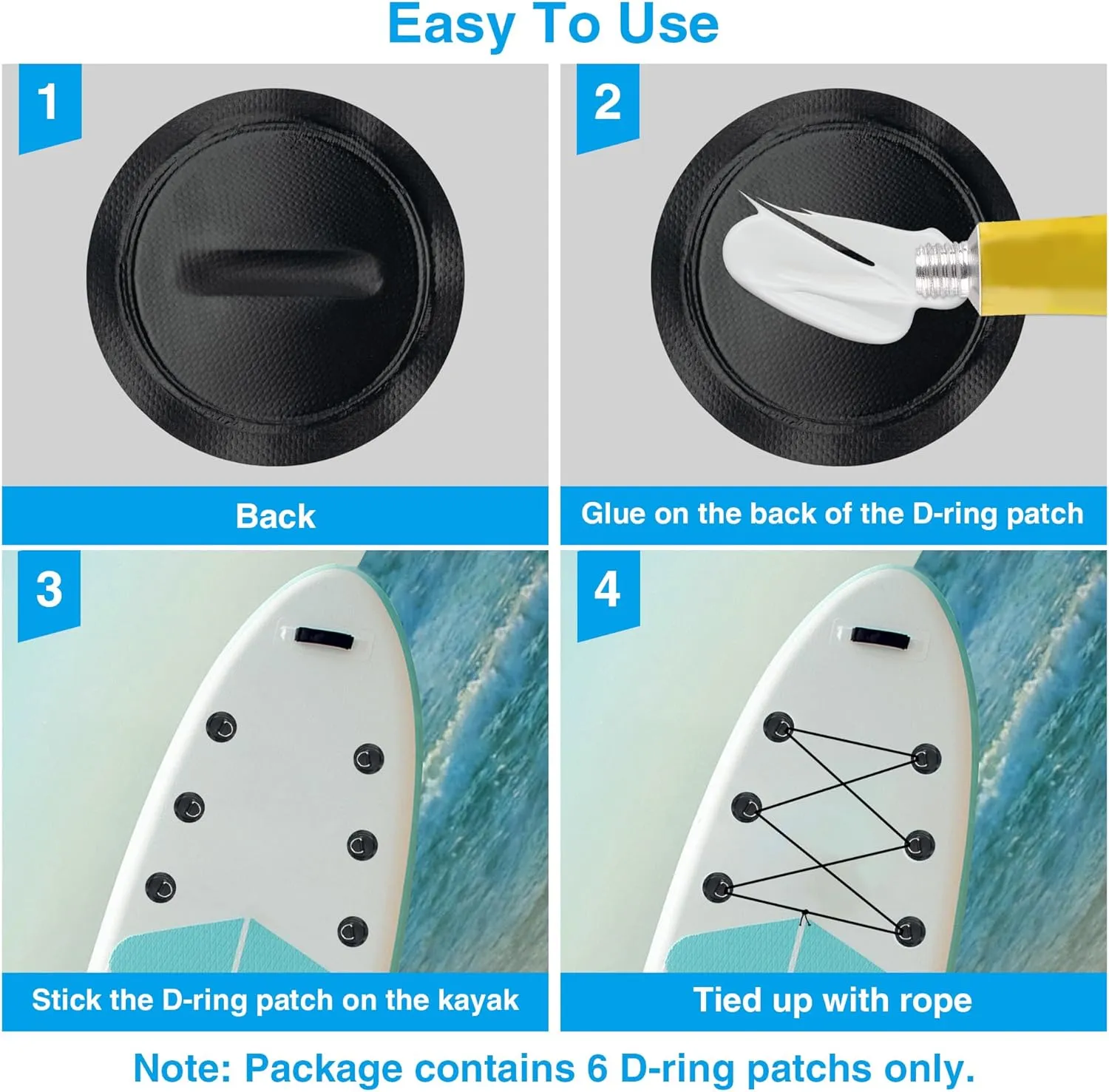 Easy To Use

1

Back

2

Glue on the back of the D-ring patch

3

Stick the D-ring patch on the kayak

4

Tied up with rope

Note: Package contains 6 D-ring patchs only.